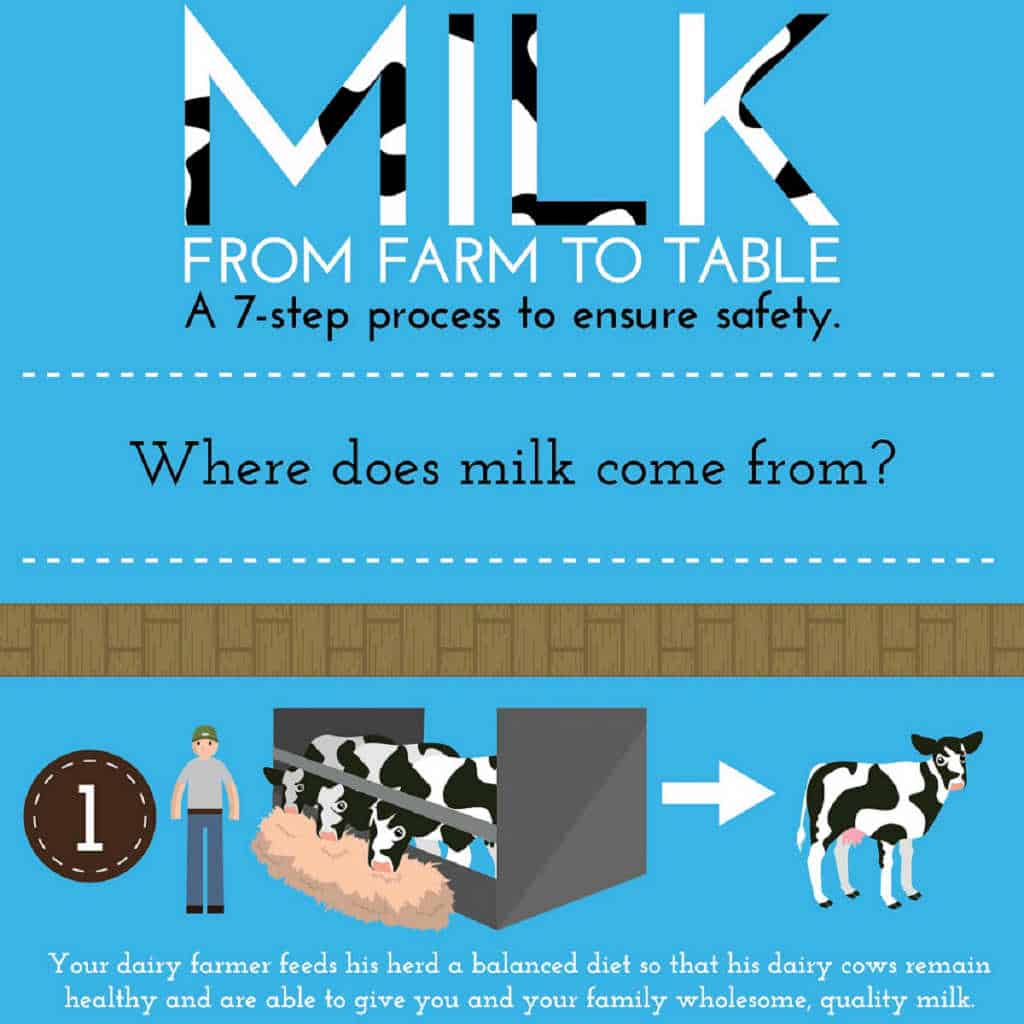 MILK
FROM FARM TO TABLE
A 7-step process to ensure safety.

Where does milk come from?

1

Your dairy farmer feeds his herd a balanced diet so that his dairy cows remain healthy and are able to give you and your family wholesome, quality milk.