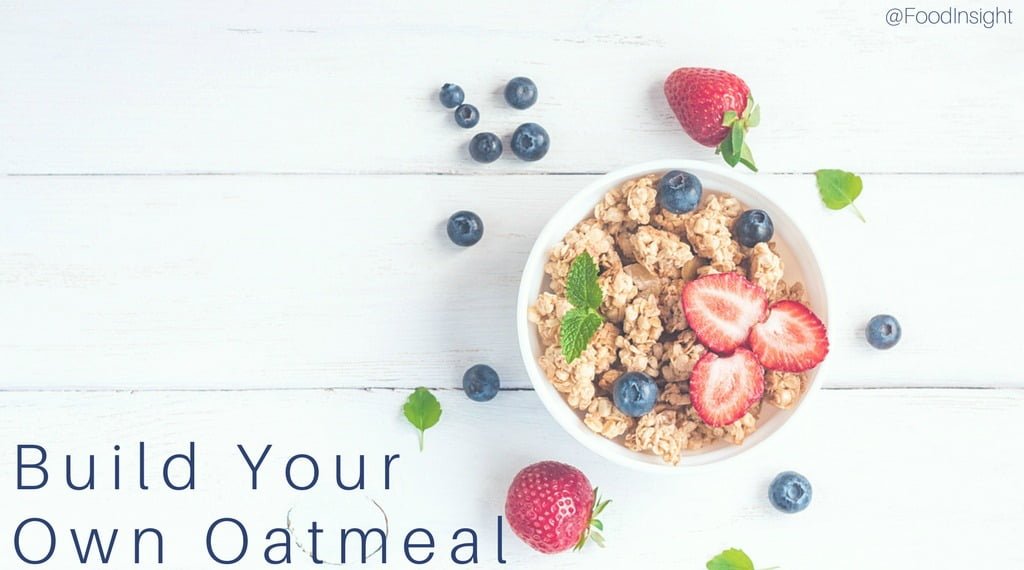 @FoodInsight

Build Your
Own Oatmeal