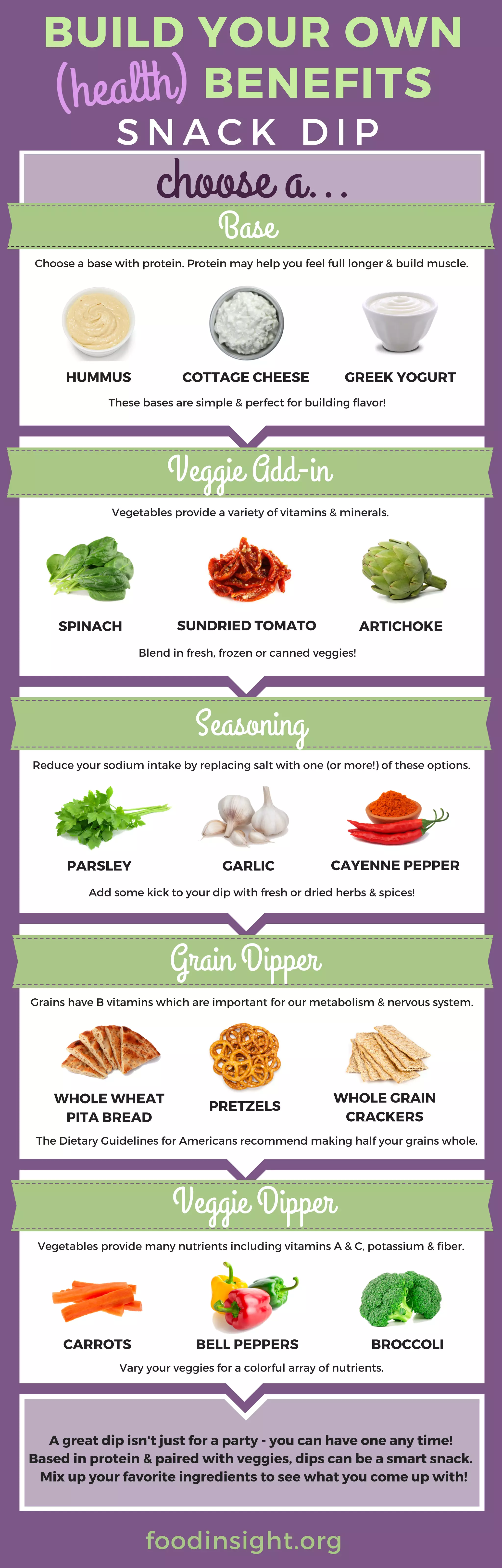 BUILD YOUR OWN (health) BENEFITS SNACK DIP

choose a...

Base

Choose a base with protein. Protein may help you feel full longer & build muscle.

HUMMUS COTTAGE CHEESE GREEK YOGURT

These bases are simple & perfect for building flavor!

Veggie Add-in

Vegetables provide a variety of vitamins & minerals.

SPINACH SUNDRIED TOMATO ARTICHOKE

Blend in fresh, frozen or canned veggies!

Seasoning

Reduce your sodium intake by replacing salt with one (or more!) of these options.

PARSLEY GARLIC CAYENNE PEPPER

Add some kick to your dip with fresh or dried herbs & spices!

Grain Dipper

Grains have B vitamins which are important for our metabolism & nervous system.

WHOLE WHEAT PITA BREAD PRETZELS WHOLE GRAIN CRACKERS

The Dietary Guidelines for Americans recommend making half your grains whole.

Veggie Dipper

Vegetables provide many nutrients including vitamins A & C, potassium & fiber.

CARROTS BELL PEPPERS BROCCOLI

Vary your veggies for a colorful array of nutrients.

A great dip isn't just for a party - you can have one any time! Based in protein & paired with veggies, dips can be a smart snack. Mix up your favorite ingredients to see what you come up with!

foodinsight.org